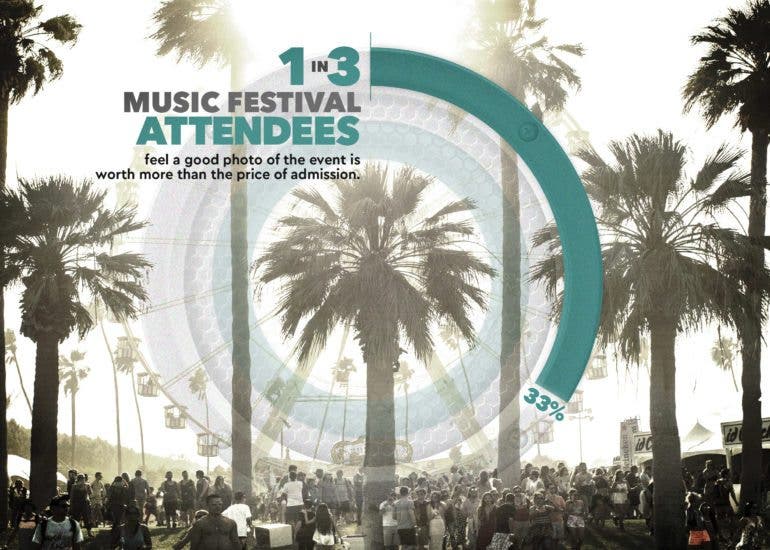 1 IN 3
MUSIC FESTIVAL
ATTENDEES
feel a good photo of the event is worth more than the price of admission.

33%